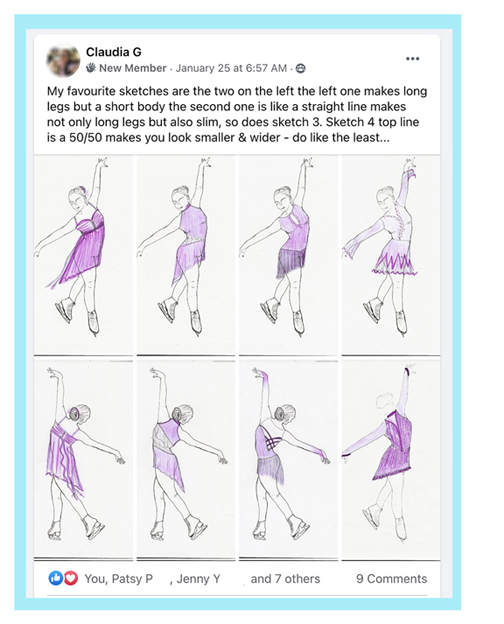 Claudia G
New Member · January 25 at 6:57 AM ·

My favourite sketches are the two on the left the left one makes long legs but a short body the second one is like a straight line makes not only long legs but also slim, so does sketch 3. Sketch 4 top line is a 50/50 makes you look smaller & wider - do like the least...

You, Patsy P , Jenny Y and 7 others 9 Comments